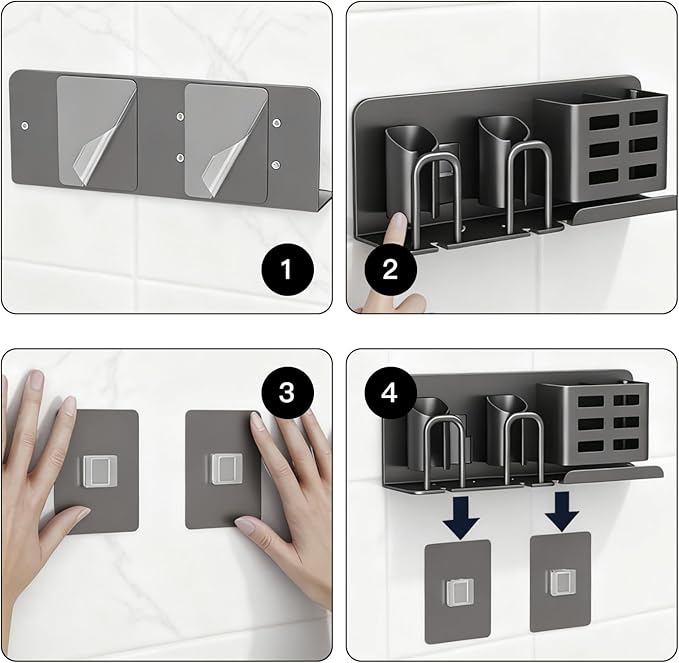 1

2

3

4