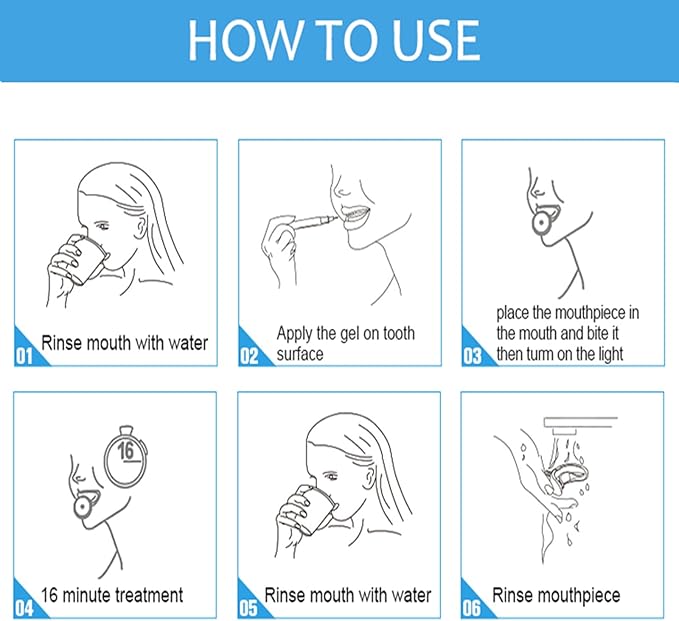 HOW TO USE

01 Rinse mouth with water

02 Apply the gel on tooth surface

03 place the mouthpiece in the mouth and bite it then turn on the light

16

04 16 minute treatment

05 Rinse mouth with water

06 Rinse mouthpiece