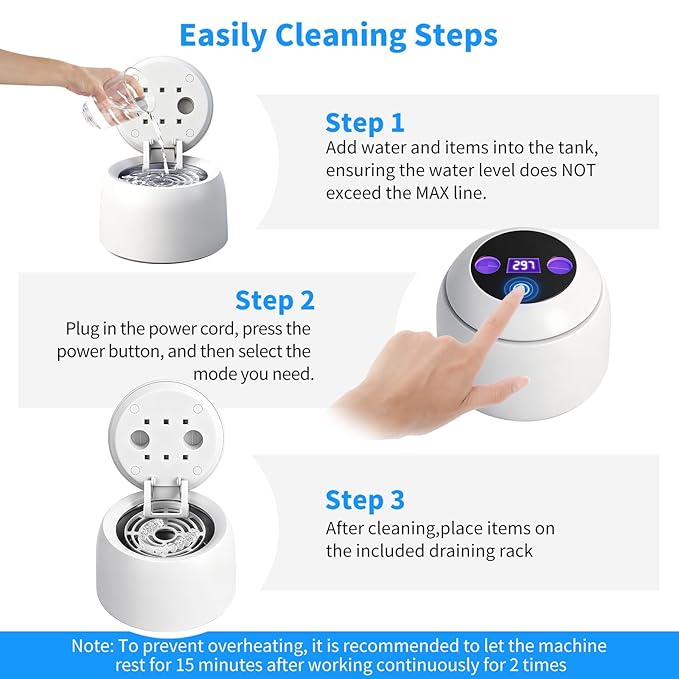 Easily Cleaning Steps

Step 1
Add water and items into the tank, ensuring the water level does NOT exceed the MAX line.

297

Step 2
Plug in the power cord, press the power button, and then select the mode you need.

Step 3
After cleaning,place items on the included draining rack

Note: To prevent overheating, it is recommended to let the machine rest for 15 minutes after working continuously for 2 times