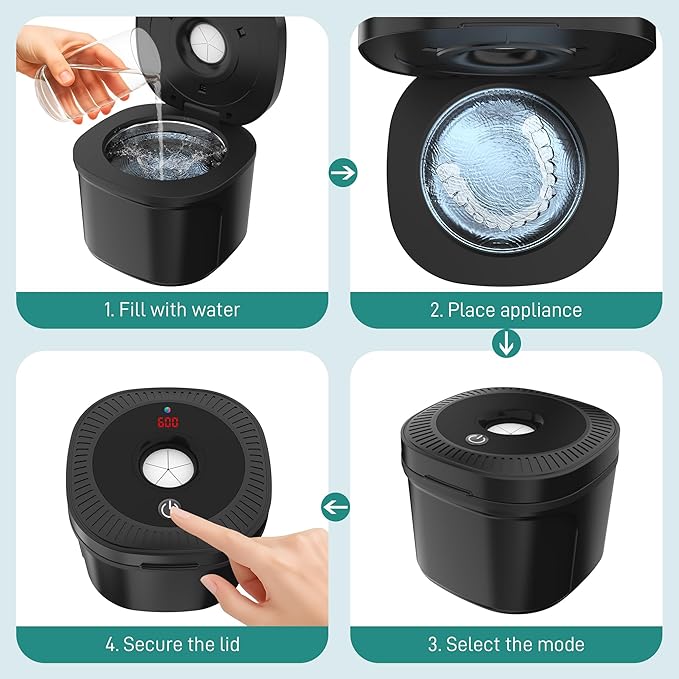 1. Fill with water

2. Place appliance

600

4. Secure the lid

3. Select the mode