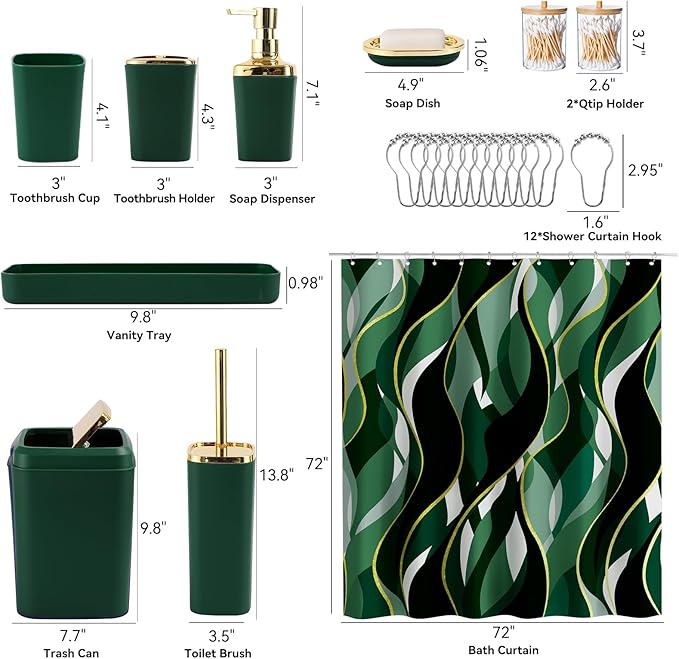 4.1"
3"
Toothbrush Cup

4.3"
3"
Toothbrush Holder

7.1"
3"
Soap Dispenser

1.06"
4.9"
Soap Dish

3.7"
2.6"
2*Qtip Holder

2.95"
1.6"
12*Shower Curtain Hook

0.98"
9.8"
Vanity Tray

9.8"
7.7"
Trash Can

13.8"
3.5"
Toilet Brush

72"
72"
Bath Curtain