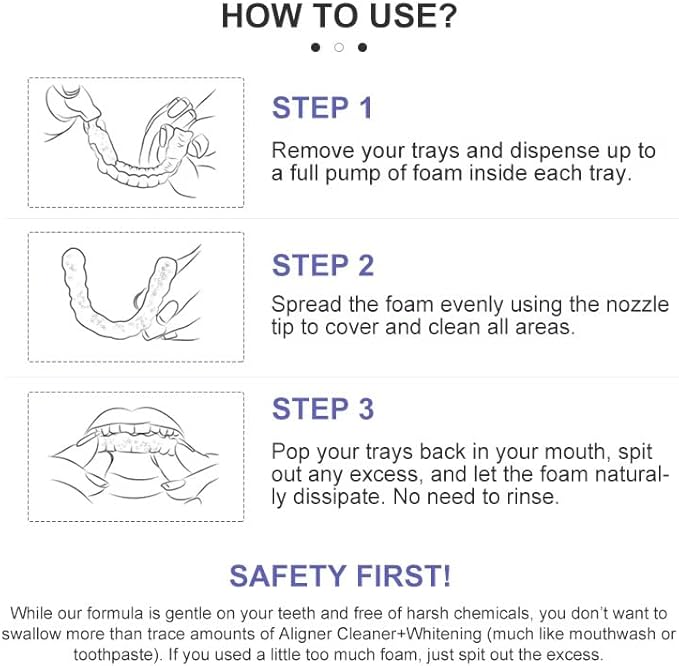 HOW TO USE?

STEP 1

Remove your trays and dispense up to a full pump of foam inside each tray.

STEP 2

Spread the foam evenly using the nozzle tip to cover and clean all areas.

STEP 3

Pop your trays back in your mouth, spit out any excess, and let the foam naturally dissipate. No need to rinse.

SAFETY FIRST!

While our formula is gentle on your teeth and free of harsh chemicals, you don't want to swallow more than trace amounts of Aligner Cleaner+Whitening (much like mouthwash or toothpaste). If you used a little too much foam, just spit out the excess.