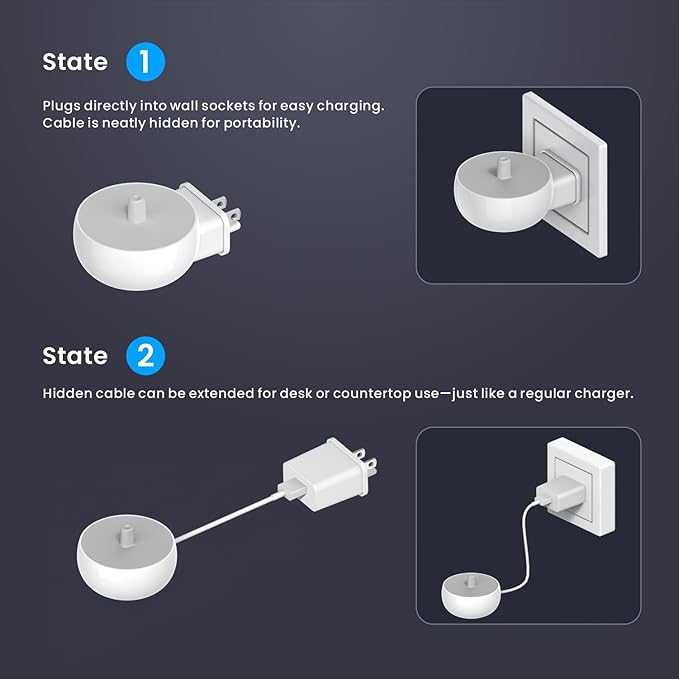 State 1

Plugs directly into wall sockets for easy charging. Cable is neatly hidden for portability.

State 2

Hidden cable can be extended for desk or countertop use—just like a regular charger.