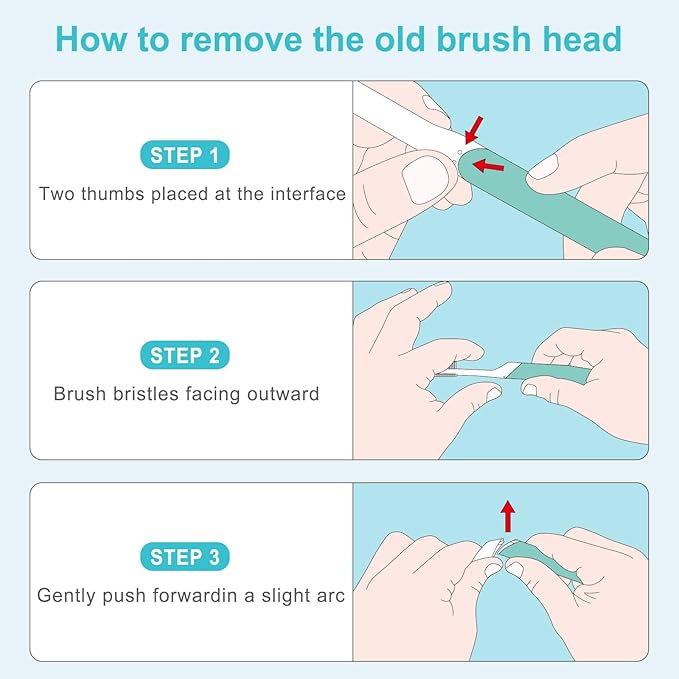 How to remove the old brush head

STEP 1

Two thumbs placed at the interface

STEP 2

Brush bristles facing outward

STEP 3

Gently push forwardin a slight arc