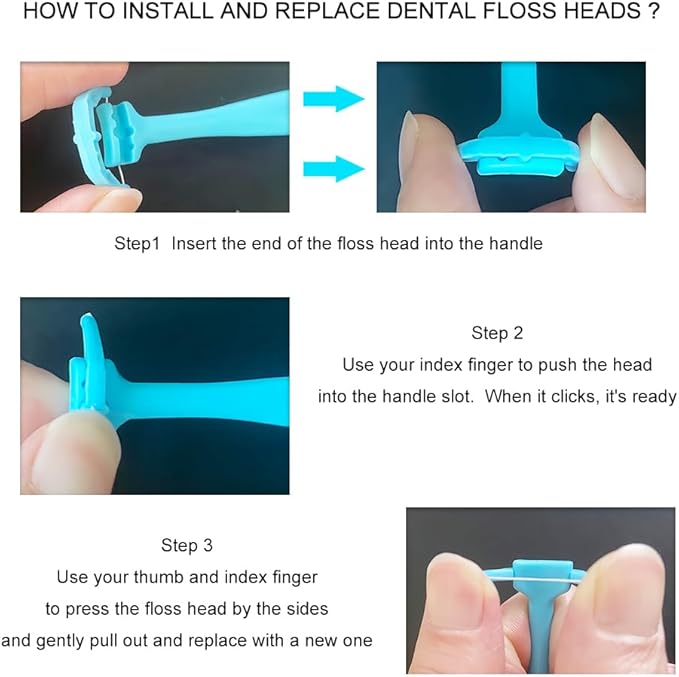 HOW TO INSTALL AND REPLACE DENTAL FLOSS HEADS ?

Step1 Insert the end of the floss head into the handle

Step 2
Use your index finger to push the head into the handle slot. When it clicks, it's ready

Step 3
Use your thumb and index finger to press the floss head by the sides and gently pull out and replace with a new one