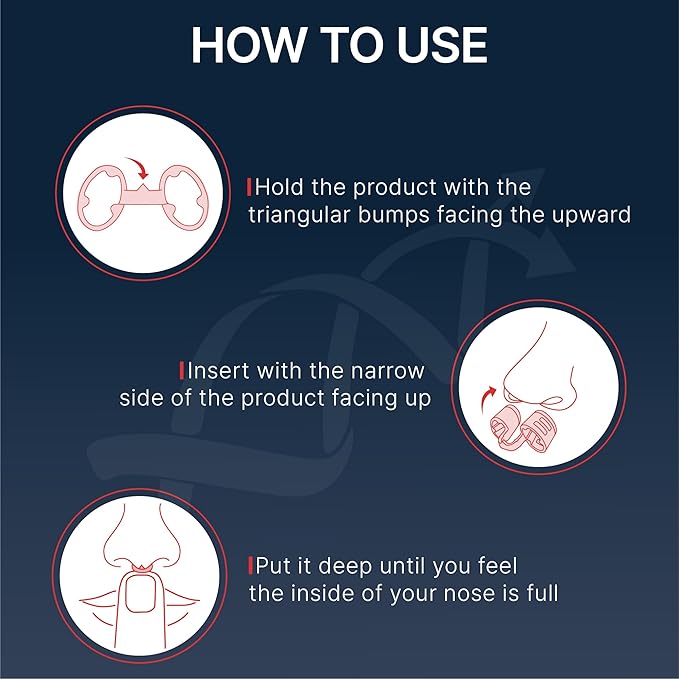 HOW TO USE

Hold the product with the triangular bumps facing the upward

Insert with the narrow side of the product facing up

Put it deep until you feel the inside of your nose is full