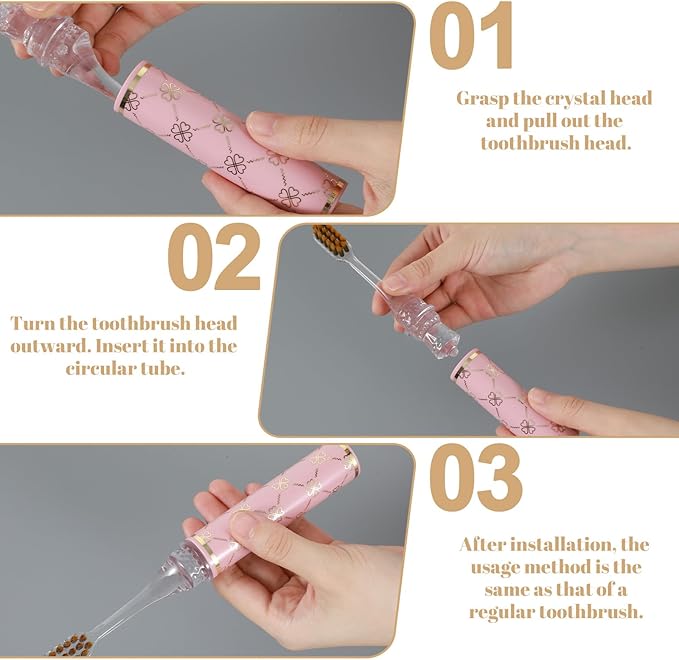 01

Grasp the crystal head and pull out the toothbrush head.

02

Turn the toothbrush head outward. Insert it into the circular tube.

03

After installation, the usage method is the same as that of a regular toothbrush.