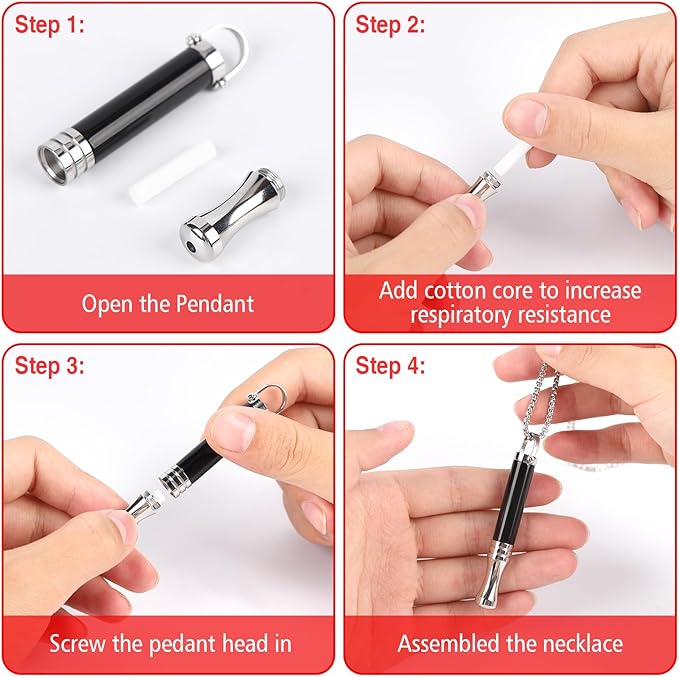 Step 1:

Open the Pendant

Step 2:

Add cotton core to increase respiratory resistance

Step 3:

Screw the pedant head in

Step 4:

Assembled the necklace