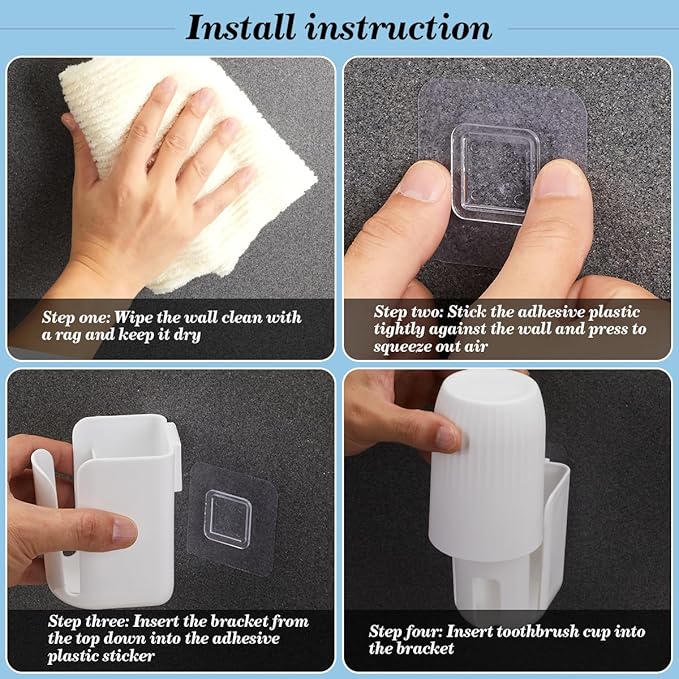 Install instruction

Step one: Wipe the wall clean with a rag and keep it dry

Step two: Stick the adhesive plastic tightly against the wall and press to squeeze out air

Step three: Insert the bracket from the top down into the adhesive plastic sticker

Step four: Insert toothbrush cup into the bracket