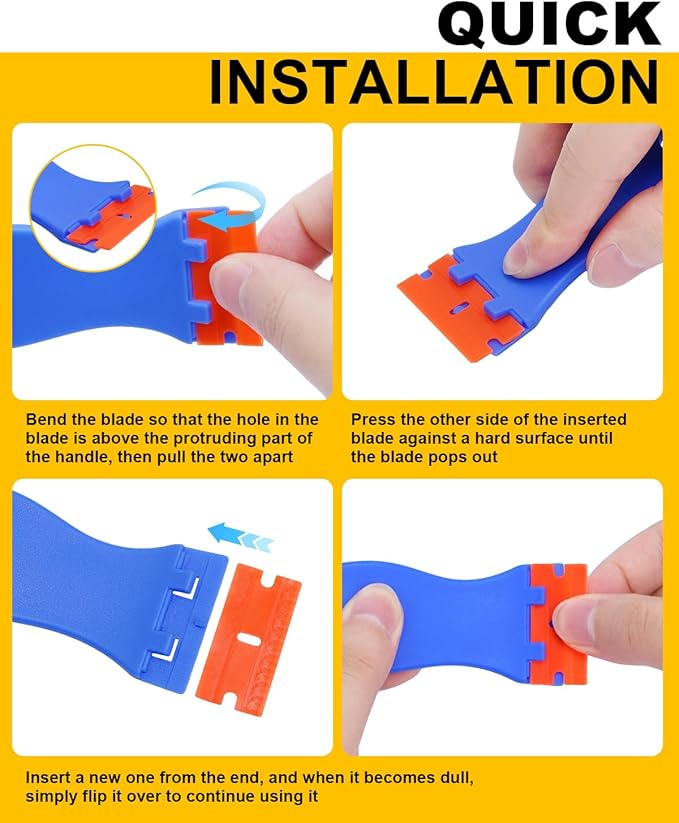 QUICK INSTALLATION

Bend the blade so that the hole in the blade is above the protruding part of the handle, then pull the two apart

Press the other side of the inserted blade against a hard surface until the blade pops out

Insert a new one from the end, and when it becomes dull, simply flip it over to continue using it