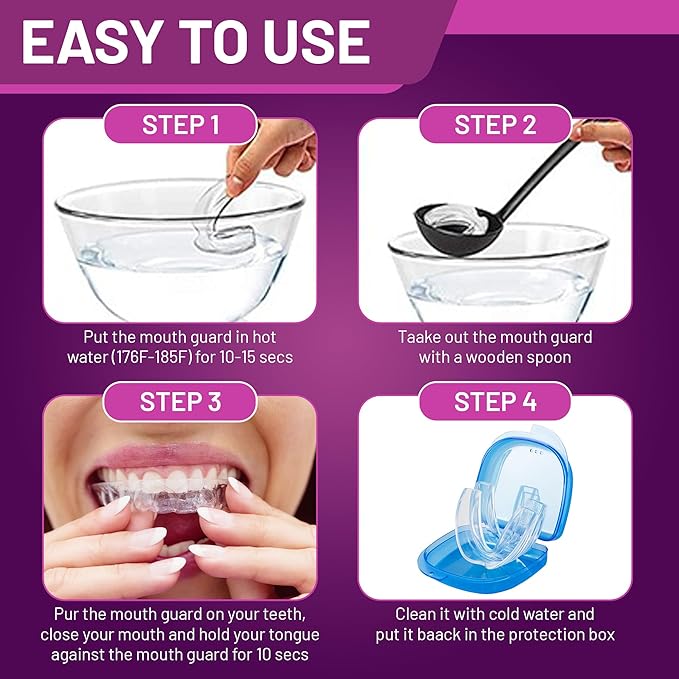 EASY TO USE

STEP 1

Put the mouth guard in hot water (176F-185F) for 10-15 secs

STEP 2

Taake out the mouth guard with a wooden spoon

STEP 3

Pur the mouth guard on your teeth, close your mouth and hold your tongue against the mouth guard for 10 secs

STEP 4

Clean it with cold water and put it baack in the protection box