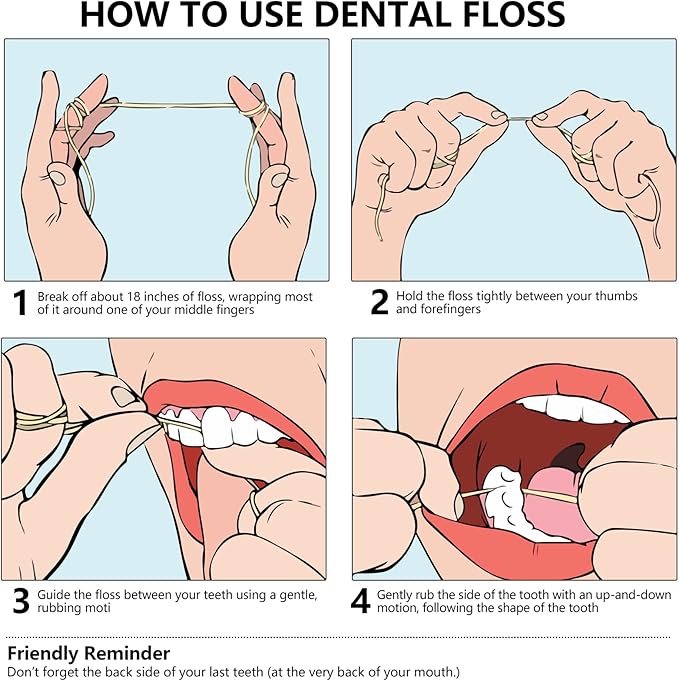 HOW TO USE DENTAL FLOSS

1 Break off about 18 inches of floss, wrapping most of it around one of your middle fingers

2 Hold the floss tightly between your thumbs and forefingers

3 Guide the floss between your teeth using a gentle, rubbing moti

4 Gently rub the side of the tooth with an up-and-down motion, following the shape of the tooth

Friendly Reminder
Don't forget the back side of your last teeth (at the very back of your mouth.)