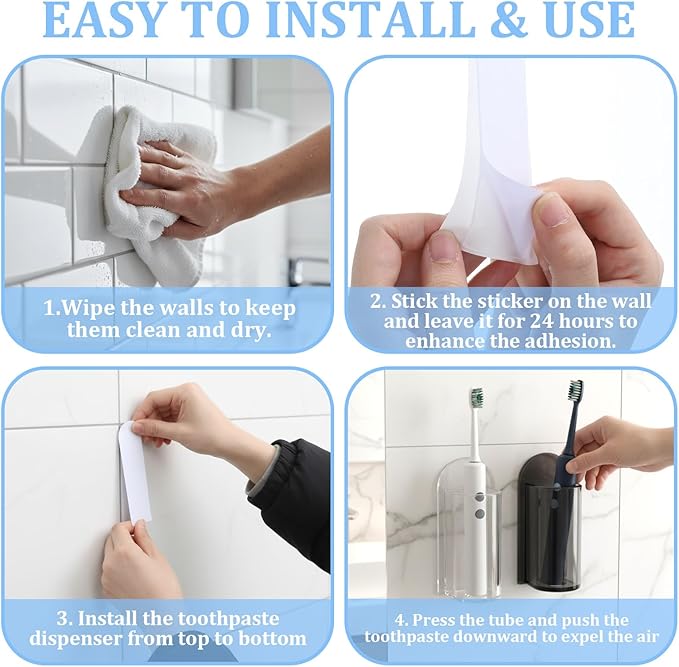 EASY TO INSTALL & USE

1.Wipe the walls to keep them clean and dry.

2. Stick the sticker on the wall and leave it for 24 hours to enhance the adhesion.

3. Install the toothpaste dispenser from top to bottom

4. Press the tube and push the toothpaste downward to expel the air