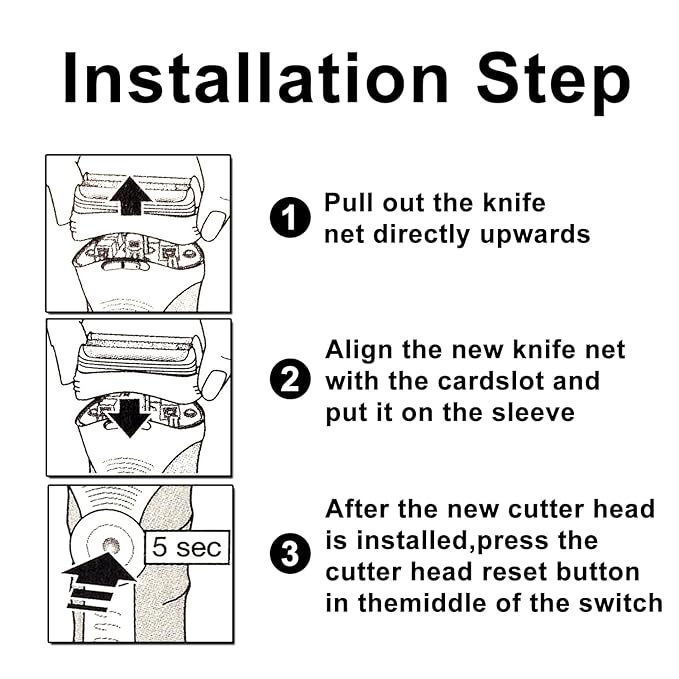 Installation Step

1 Pull out the knife net directly upwards

2 Align the new knife net with the cardslot and put it on the sleeve

5 sec

3 After the new cutter head is installed,press the cutter head reset button in themiddle of the switch