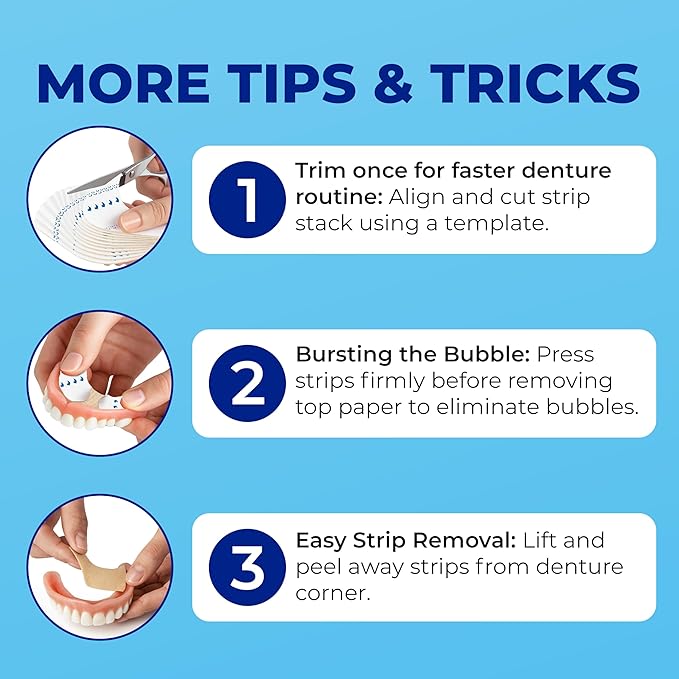 MORE TIPS & TRICKS

1 Trim once for faster denture routine: Align and cut strip stack using a template.

2 Bursting the Bubble: Press strips firmly before removing top paper to eliminate bubbles.

3 Easy Strip Removal: Lift and peel away strips from denture corner.