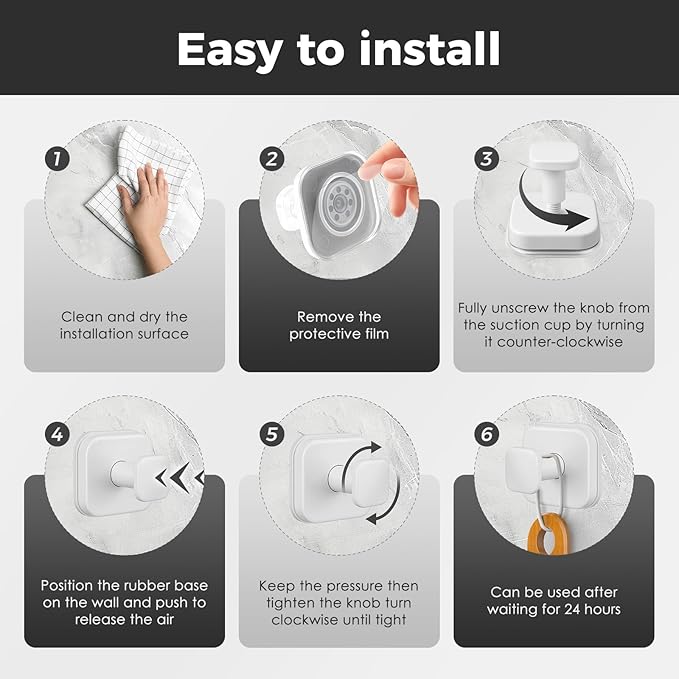 Easy to install

1
Clean and dry the installation surface

2
Remove the protective film

3
Fully unscrew the knob from the suction cup by turning it counter-clockwise

4
Position the rubber base on the wall and push to release the air

5
Keep the pressure then tighten the knob turn clockwise until tight

6
Can be used after waiting for 24 hours