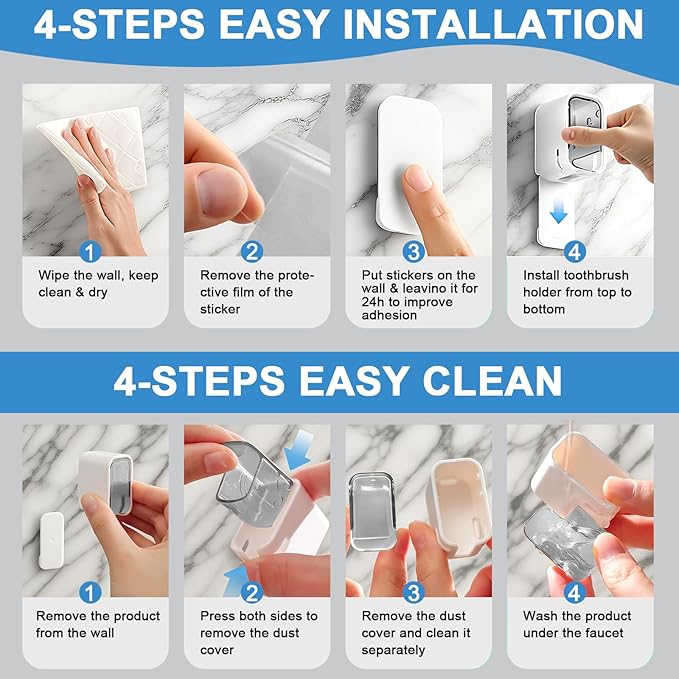 4-STEPS EASY INSTALLATION

1
Wipe the wall, keep clean & dry

2
Remove the protective film of the sticker

3
Put stickers on the wall & leavino it for 24h to improve adhesion

4
Install toothbrush holder from top to bottom

4-STEPS EASY CLEAN

1
Remove the product from the wall

2
Press both sides to remove the dust cover

3
Remove the dust cover and clean it separately

4
Wash the product under the faucet