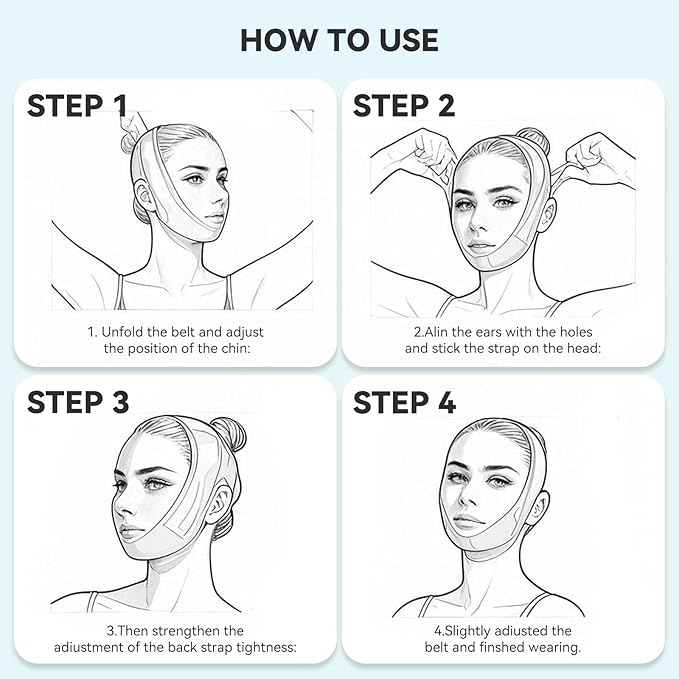 HOW TO USE

STEP 1

1. Unfold the belt and adjust the position of the chin:

STEP 2

2.Alin the ears with the holes and stick the strap on the head:

STEP 3

3.Then strengthen the adiustment of the back strap tightness:

STEP 4

4.Slightly adiusted the belt and finshed wearing.