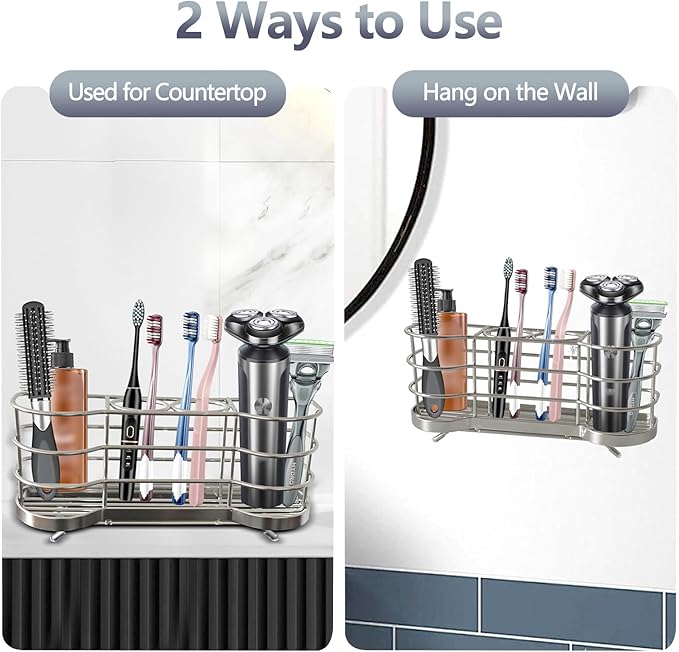 2 Ways to Use

Used for Countertop

Hang on the Wall