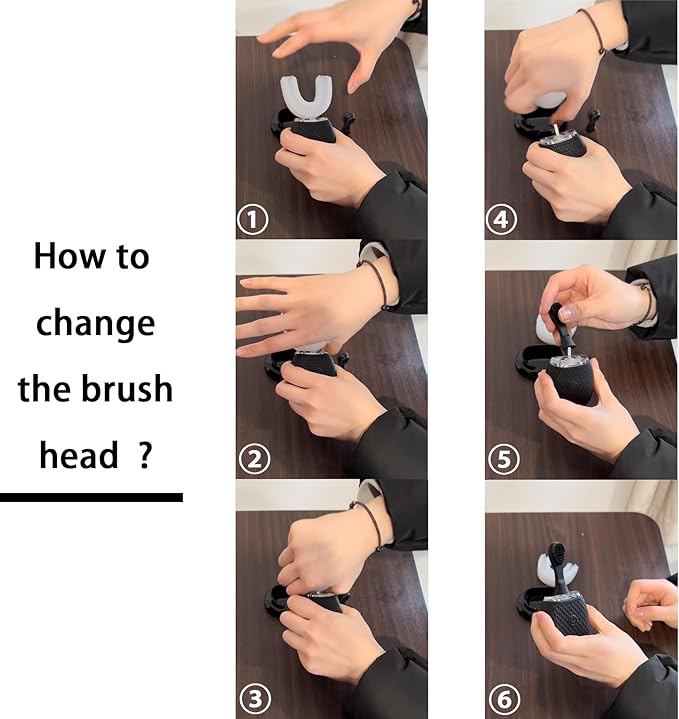 How to change the brush head ?

①

②

③

④

⑤

⑥