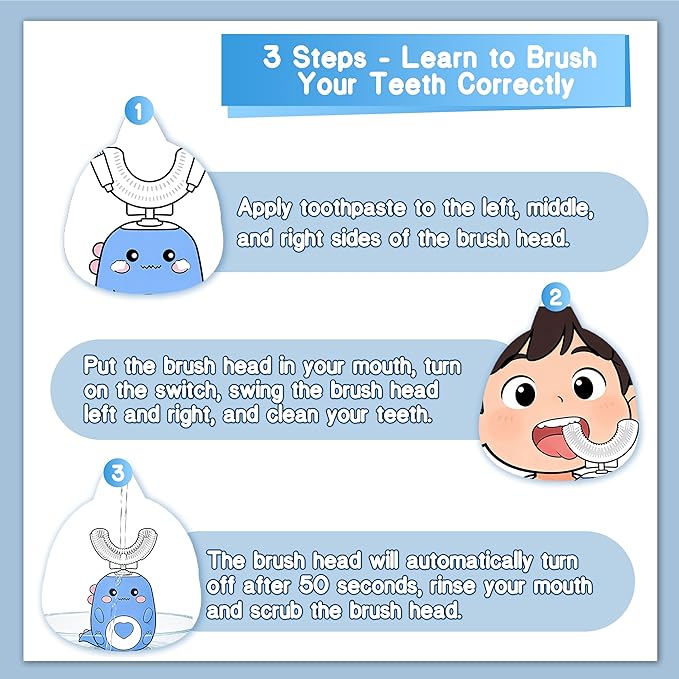 3 Steps - Learn to Brush Your Teeth Correctly

1

Apply toothpaste to the left, middle, and right sides of the brush head.

2

Put the brush head in your mouth, turn on the switch, swing the brush head left and right, and clean your teeth.

3

The brush head will automatically turn off after 50 seconds, rinse your mouth and scrub the brush head.